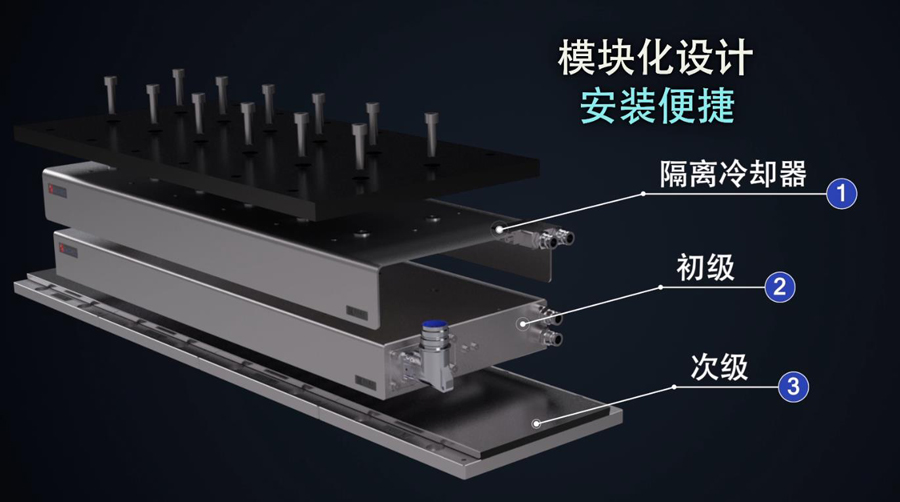 模块化设计
安装便捷

隔离冷却器 1

初级 2

次级 3